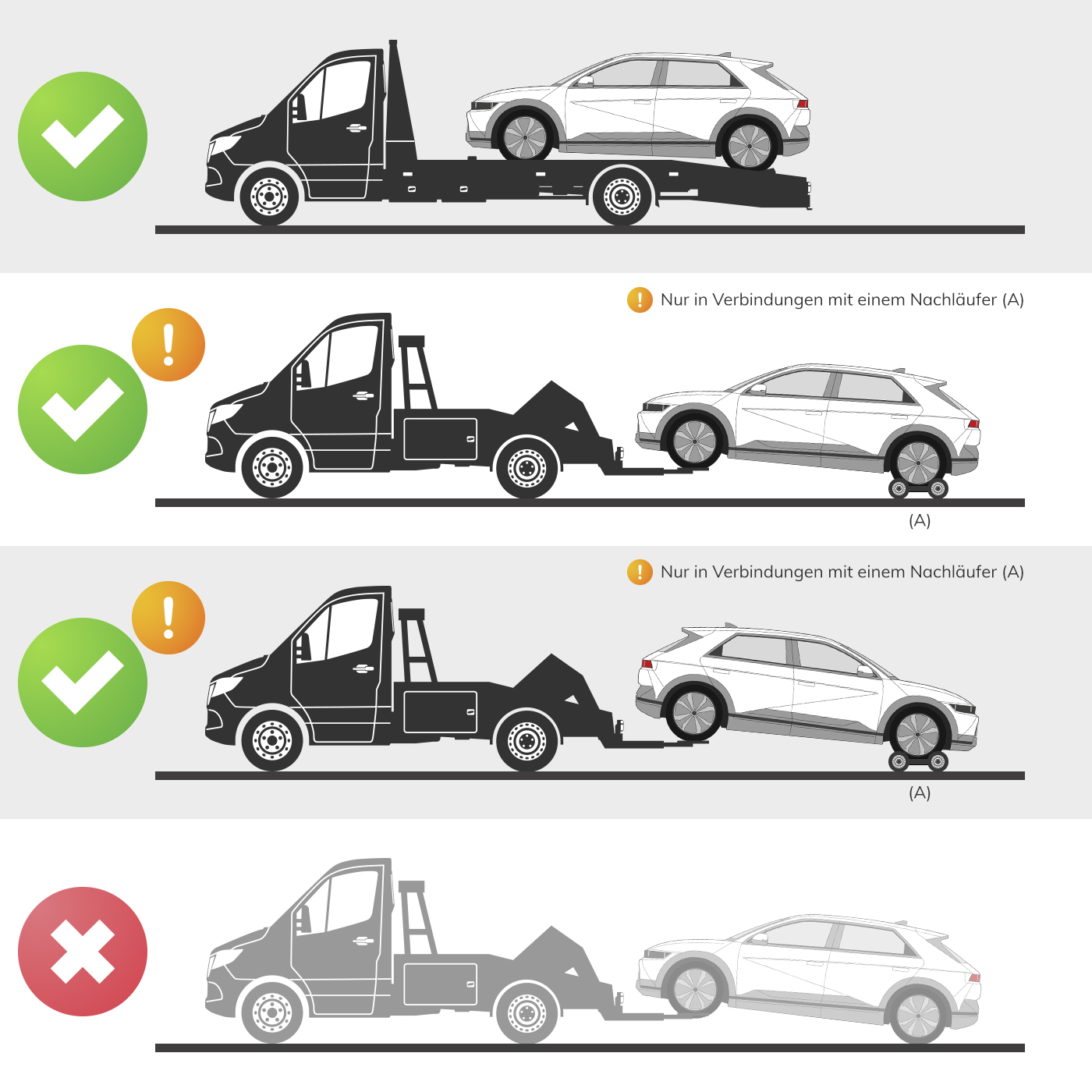 Nur in Verbindungen mit einem Nachläufer (A)

(A)

Nur in Verbindungen mit einem Nachläufer (A)

(A)